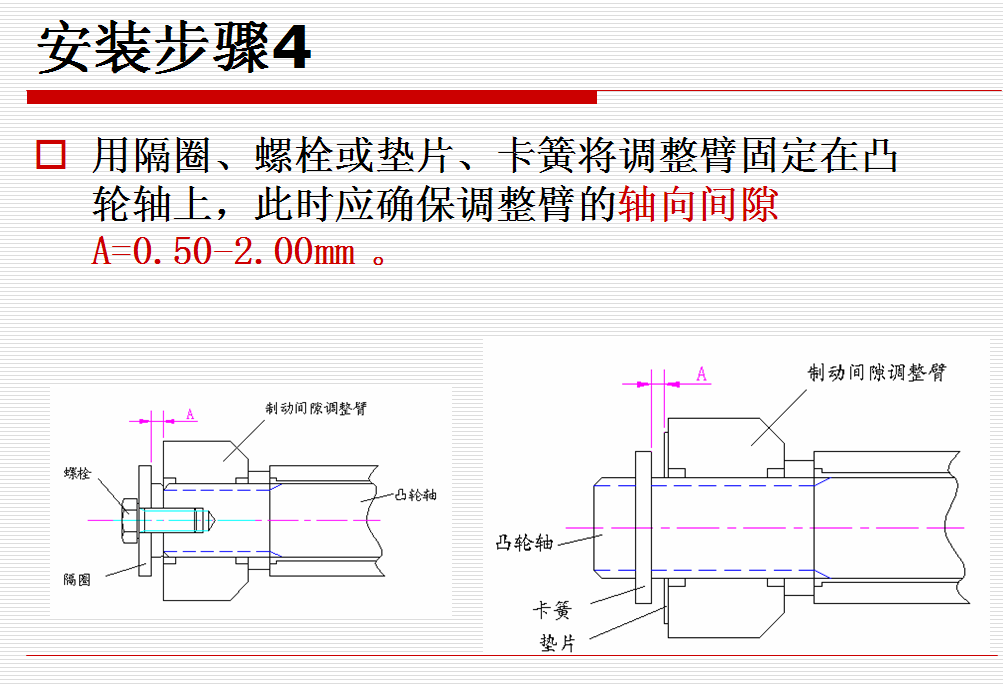 安装步骤4

用隔圈、螺栓或垫片、卡簧将调整臂固定在凸轮轴上，此时应确保调整臂的轴向间隙 A=0.50-2.00mm 。

A
制动间隙调整臂
螺栓
凸轮轴
隔圈

A
制动间隙调整臂
凸轮轴
卡簧
垫片