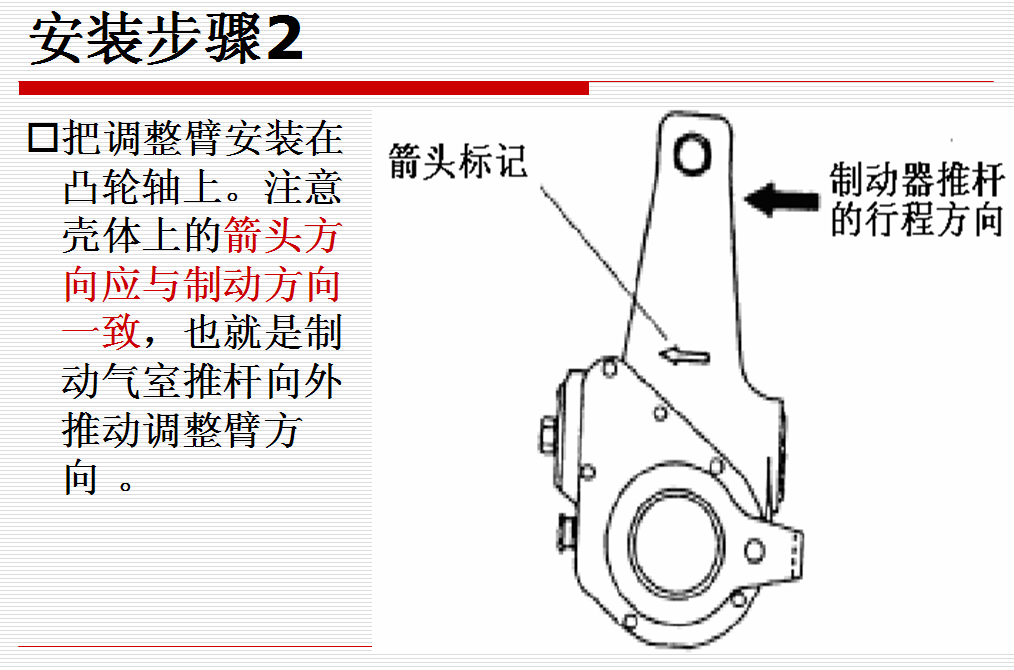 安装步骤2

□把调整臂安装在凸轮轴上。注意壳体上的箭头方向应与制动方向一致，也就是制动气室推杆向外推动调整臂方向 。

箭头标记

制动器推杆的行程方向